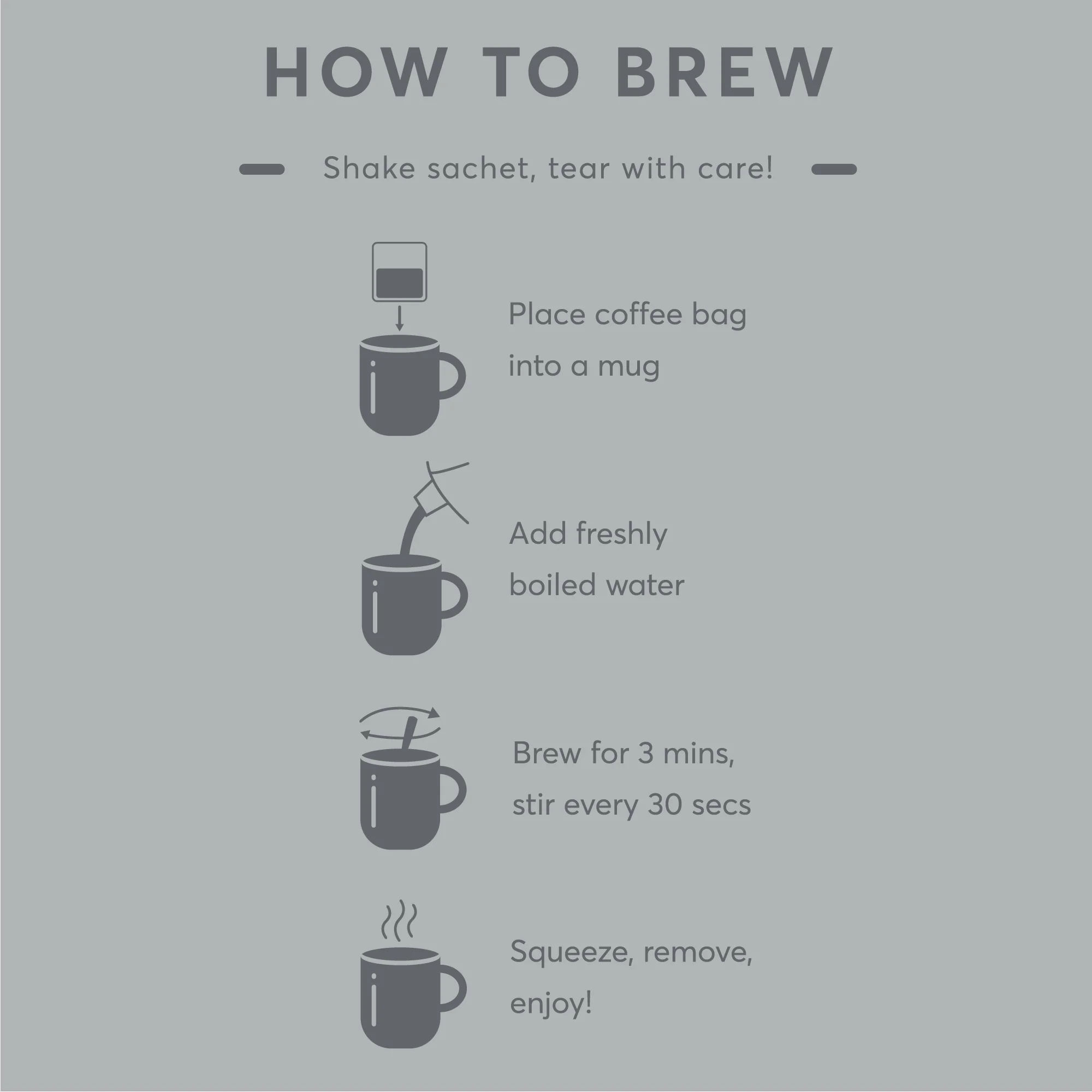 HOW TO BREW

Shake sachet, tear with care!

Place coffee bag into a mug

Add freshly boiled water

Brew for 3 mins, stir every 30 secs

Squeeze, remove, enjoy!